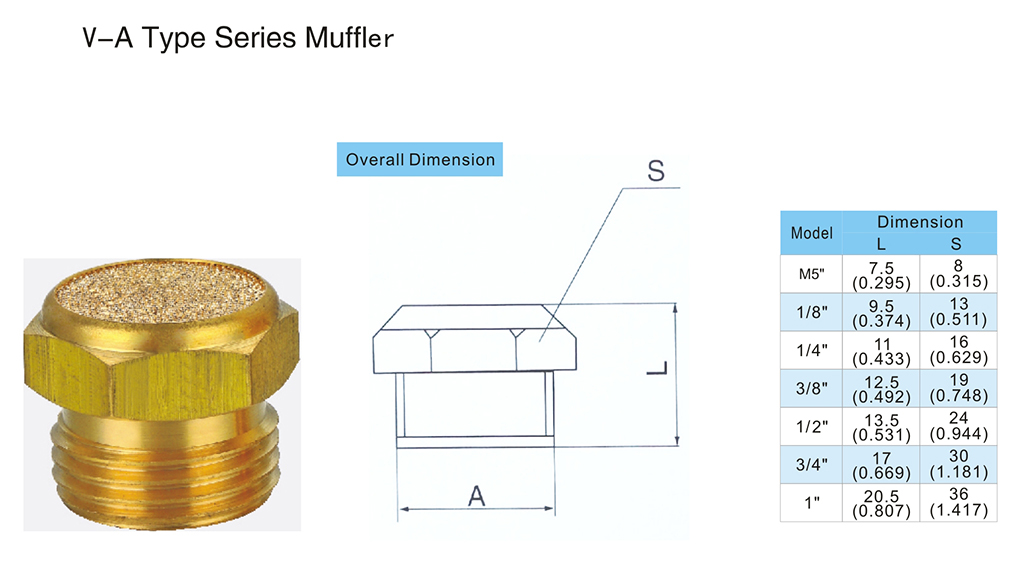 V-A Type Series Muffler

Overall Dimension

S

L

A

| Model | Dimension L | Dimension S |
|---|---|---|
| M5" | 7.5 (0.295) | 8 (0.315) |
| 1/8" | 9.5 (0.374) | 13 (0.511) |
| 1/4" | 11 (0.433) | 16 (0.629) |
| 3/8" | 12.5 (0.492) | 19 (0.748) |
| 1/2" | 13.5 (0.531) | 24 (0.944) |
| 3/4" | 17 (0.669) | 30 (1.181) |
| 1" | 20.5 (0.807) | 36 (1.417) |