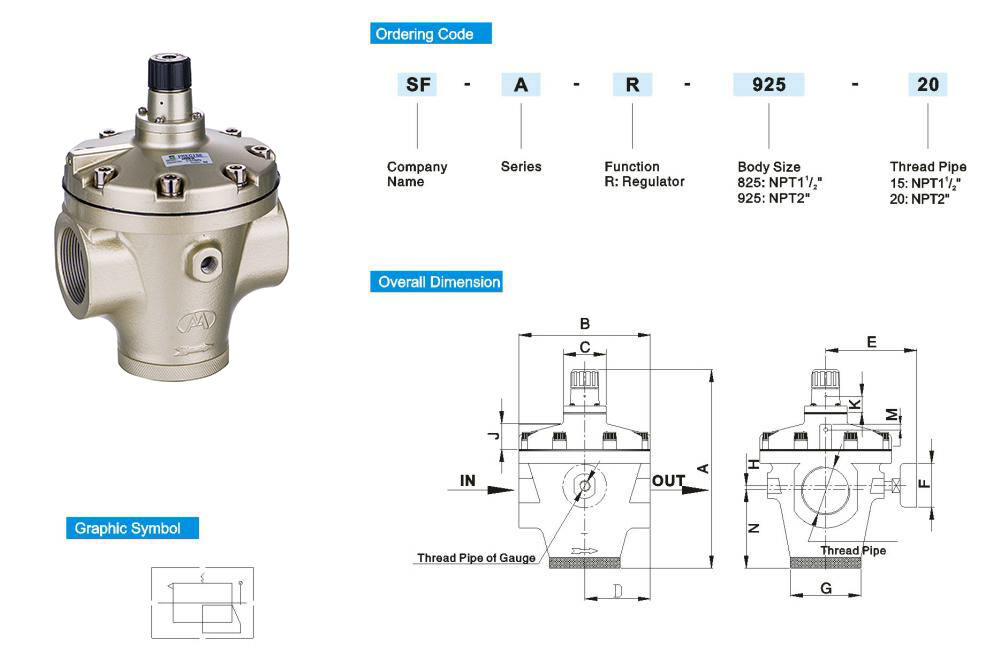 Ordering Code

SF - A - R - 925 - 20

Company Name

Series

Function
R: Regulator

Body Size
825: NPT$1^1/_2$"
925: NPT2"

Thread Pipe
15: NPT$1^1/_2$"
20: NPT2"

Overall Dimension

B
C
J
IN
OUT
A
Thread Pipe of Gauge
D
E
K
M
H
F
N
Thread Pipe
G

Graphic Symbol