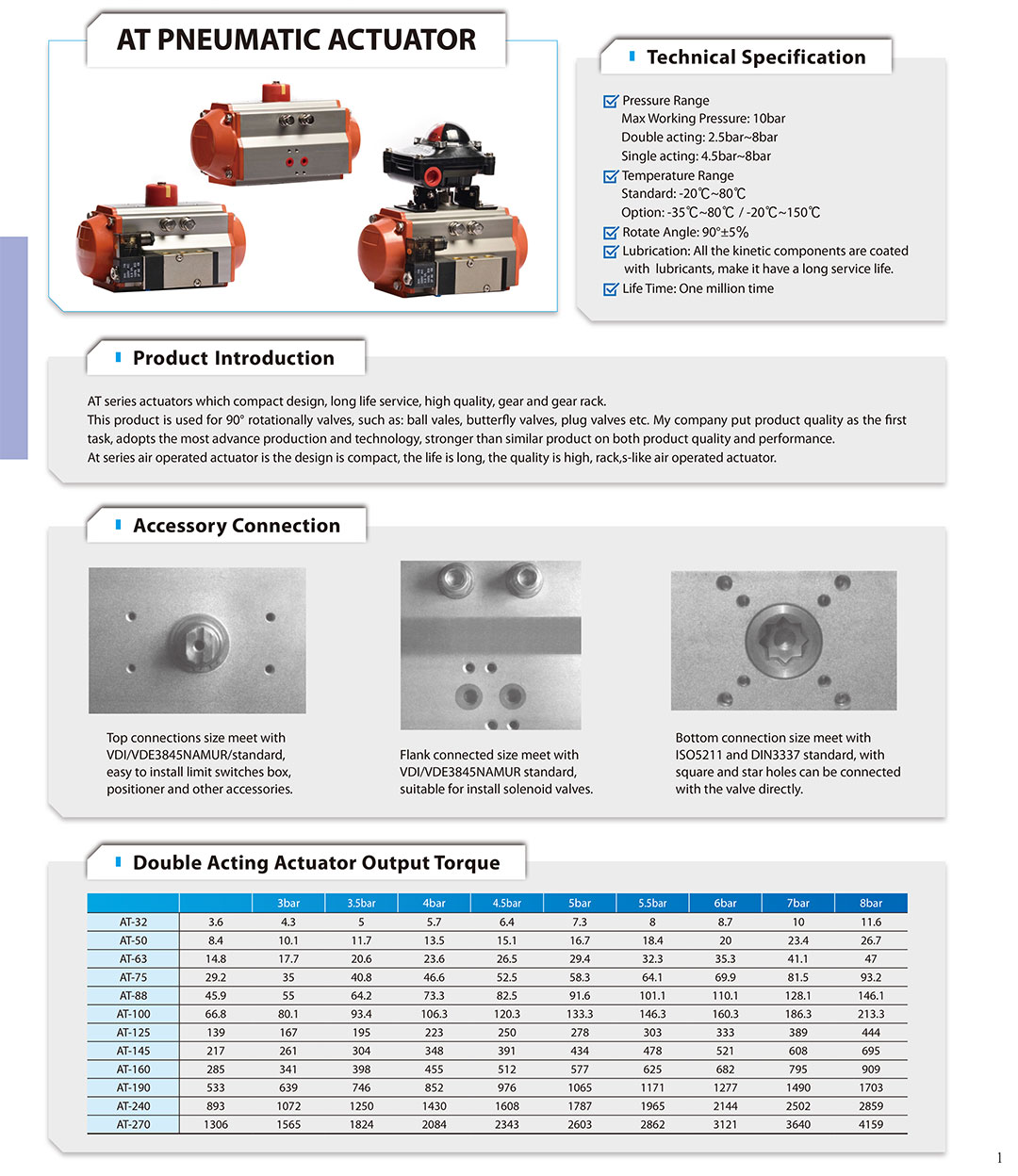 AT PNEUMATIC ACTUATOR

Technical Specification

Pressure Range
Max Working Pressure: 10bar
Double acting: 2.5bar~8bar
Single acting: 4.5bar~8bar
Temperature Range
Standard: -20℃~80℃
Option: -35℃~80℃ / -20℃~150℃
Rotate Angle: 90°±5%
Lubrication: All the kinetic components are coated with lubricants, make it have a long service life.
Life Time: One million time

Product Introduction

AT series actuators which compact design, long life service, high quality, gear and gear rack.
This product is used for 90° rotationally valves, such as: ball vales, butterfly valves, plug valves etc. My company put product quality as the first task, adopts the most advance production and technology, stronger than similar product on both product quality and performance.
At series air operated actuator is the design is compact, the life is long, the quality is high, rack,s-like air operated actuator.

Accessory Connection

Top connections size meet with VDI/VDE3845NAMUR/standard, easy to install limit switches box, positioner and other accessories.

Flank connected size meet with VDI/VDE3845NAMUR standard, suitable for install solenoid valves.

Bottom connection size meet with ISO5211 and DIN3337 standard, with square and star holes can be connected with the valve directly.

Double Acting Actuator Output Torque

| | | 3bar | 3.5bar | 4bar | 4.5bar | 5bar | 5.5bar | 6bar | 7bar | 8bar |
|---|---|---|---|---|---|---|---|---|---|---|
| AT-32 | 3.6 | 4.3 | 5 | 5.7 | 6.4 | 7.3 | 8 | 8.7 | 10 | 11.6 |
| AT-50 | 8.4 | 10.1 | 11.7 | 13.5 | 15.1 | 16.7 | 18.4 | 20 | 23.4 | 26.7 |
| AT-63 | 14.8 | 17.7 | 20.6 | 23.6 | 26.5 | 29.4 | 32.3 | 35.3 | 41.1 | 47 |
| AT-75 | 29.2 | 35 | 40.8 | 46.6 | 52.5 | 58.3 | 64.1 | 69.9 | 81.5 | 93.2 |
| AT-88 | 45.9 | 55 | 64.2 | 73.3 | 82.5 | 91.6 | 101.1 | 110.1 | 128.1 | 146.1 |
| AT-100 | 66.8 | 80.1 | 93.4 | 106.3 | 120.3 | 133.3 | 146.3 | 160.3 | 186.3 | 213.3 |
| AT-125 | 139 | 167 | 195 | 223 | 250 | 278 | 303 | 333 | 389 | 444 |
| AT-145 | 217 | 261 | 304 | 348 | 391 | 434 | 478 | 521 | 608 | 695 |
| AT-160 | 285 | 341 | 398 | 455 | 512 | 577 | 625 | 682 | 795 | 909 |
| AT-190 | 533 | 639 | 746 | 852 | 976 | 1065 | 1171 | 1277 | 1490 | 1703 |
| AT-240 | 893 | 1072 | 1250 | 1430 | 1608 | 1787 | 1965 | 2144 | 2502 | 2859 |
| AT-270 | 1306 | 1565 | 1824 | 2084 | 2343 | 2603 | 2862 | 3121 | 3640 | 4159 |

1