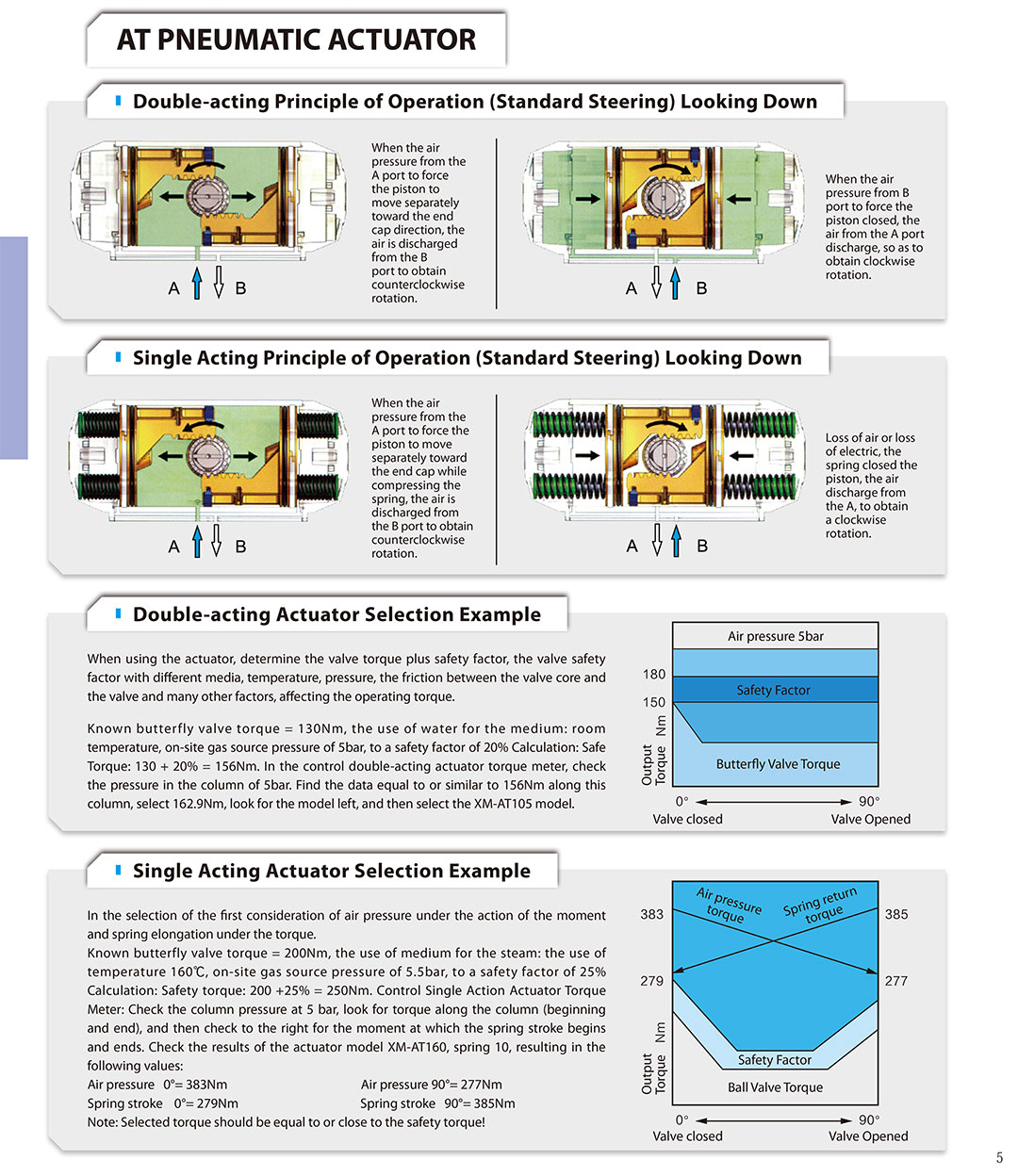 AT PNEUMATIC ACTUATOR

Double-acting Principle of Operation (Standard Steering) Looking Down

A B

When the air pressure from the A port to force the piston to move separately toward the end cap direction, the air is discharged from the B port to obtain counterclockwise rotation.

A B

When the air pressure from B port to force the piston closed, the air from the A port discharge, so as to obtain clockwise rotation.

Single Acting Principle of Operation (Standard Steering) Looking Down

A B

When the air pressure from the A port to force the piston to move separately toward the end cap while compressing the spring, the air is discharged from the B port to obtain counterclockwise rotation.

A B

Loss of air or loss of electric, the spring closed the piston, the air discharge from the A, to obtain a clockwise rotation.

Double-acting Actuator Selection Example

When using the actuator, determine the valve torque plus safety factor, the valve safety factor with different media, temperature, pressure, the friction between the valve core and the valve and many other factors, affecting the operating torque.

Known butterfly valve torque = 130Nm, the use of water for the medium: room temperature, on-site gas source pressure of 5bar, to a safety factor of 20% Calculation: Safe Torque: 130 + 20% = 156Nm. In the control double-acting actuator torque meter, check the pressure in the column of 5bar. Find the data equal to or similar to 156Nm along this column, select 162.9Nm, look for the model left, and then select the XM-AT105 model.

Air pressure 5bar
180
Safety Factor
150
Output Torque Nm
Butterfly Valve Torque
0° 90°
Valve closed Valve Opened

Single Acting Actuator Selection Example

In the selection of the first consideration of air pressure under the action of the moment and spring elongation under the torque.
Known butterfly valve torque = 200Nm, the use of medium for the steam: the use of temperature 160℃, on-site gas source pressure of 5.5bar, to a safety factor of 25% Calculation: Safety torque: 200 +25% = 250Nm. Control Single Action Actuator Torque Meter: Check the column pressure at 5 bar, look for torque along the column (beginning and end), and then check to the right for the moment at which the spring stroke begins and ends. Check the results of the actuator model XM-AT160, spring 10, resulting in the following values:
Air pressure 0°= 383Nm Air pressure 90°= 277Nm
Spring stroke 0°= 279Nm Spring stroke 90°= 385Nm
Note: Selected torque should be equal to or close to the safety torque!

Air pressure torque
Spring return torque
383 385
279 277
Output Torque Nm
Safety Factor
Ball Valve Torque
0° 90°
Valve closed Valve Opened

5